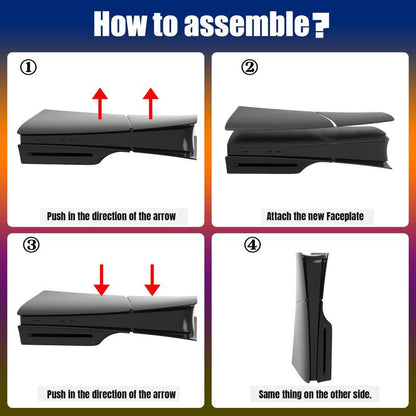 How to assemble?

①

Push in the direction of the arrow

②

Attach the new Faceplate

③

Push in the direction of the arrow

④

Same thing on the other side.